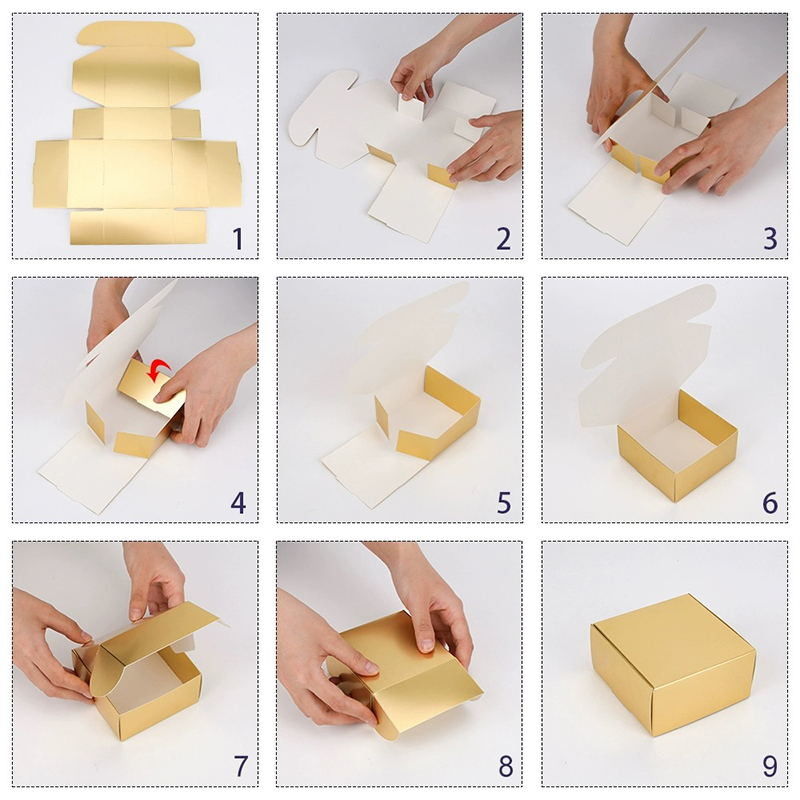 1

2

3

4

5

6

7

8

9